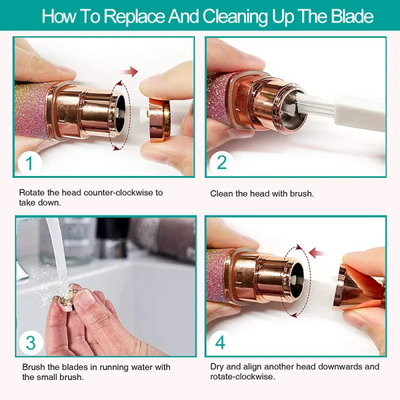 How To Replace And Cleaning Up The Blade

1

Rotate the head counter-clockwise to take down.

2

Clean the head with brush.

3

Brush the blades in running water with the small brush.

4

Dry and align another head downwards and rotate-clockwise.