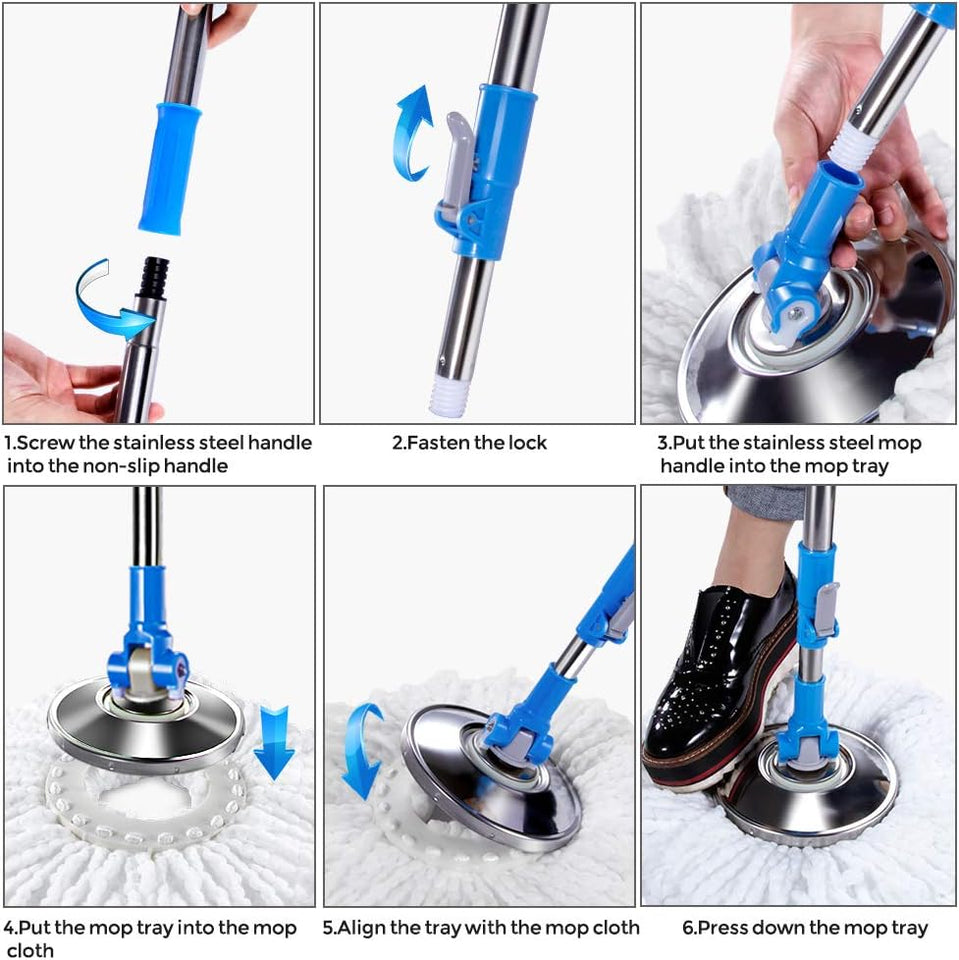 1.Screw the stainless steel handle into the non-slip handle

2.Fasten the lock

3.Put the stainless steel mop handle into the mop tray

4.Put the mop tray into the mop cloth

5.Align the tray with the mop cloth

6.Press down the mop tray