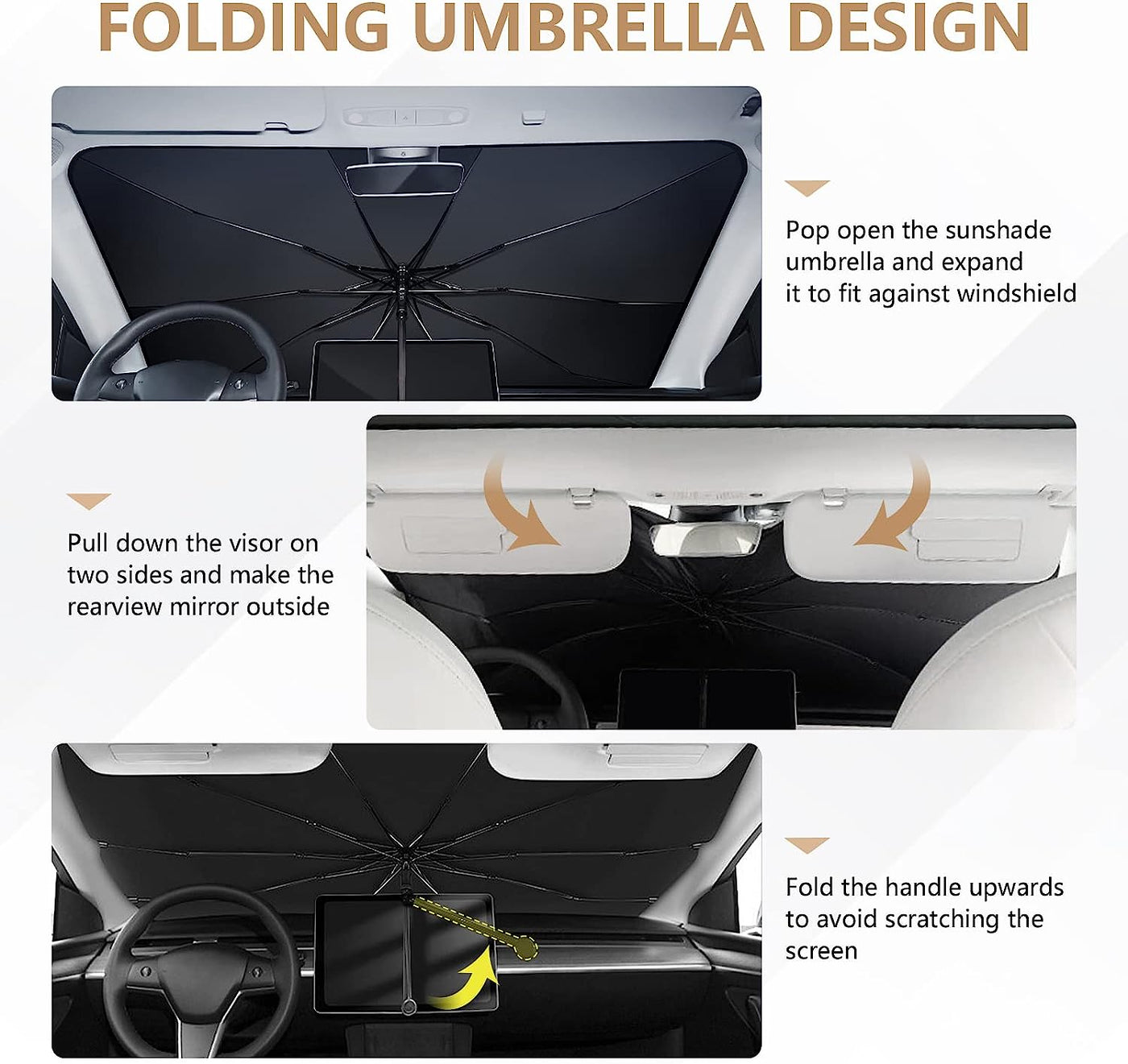 FOLDING UMBRELLA DESIGN

Pop open the sunshade umbrella and expand it to fit against windshield

Pull down the visor on two sides and make the rearview mirror outside

Fold the handle upwards to avoid scratching the screen