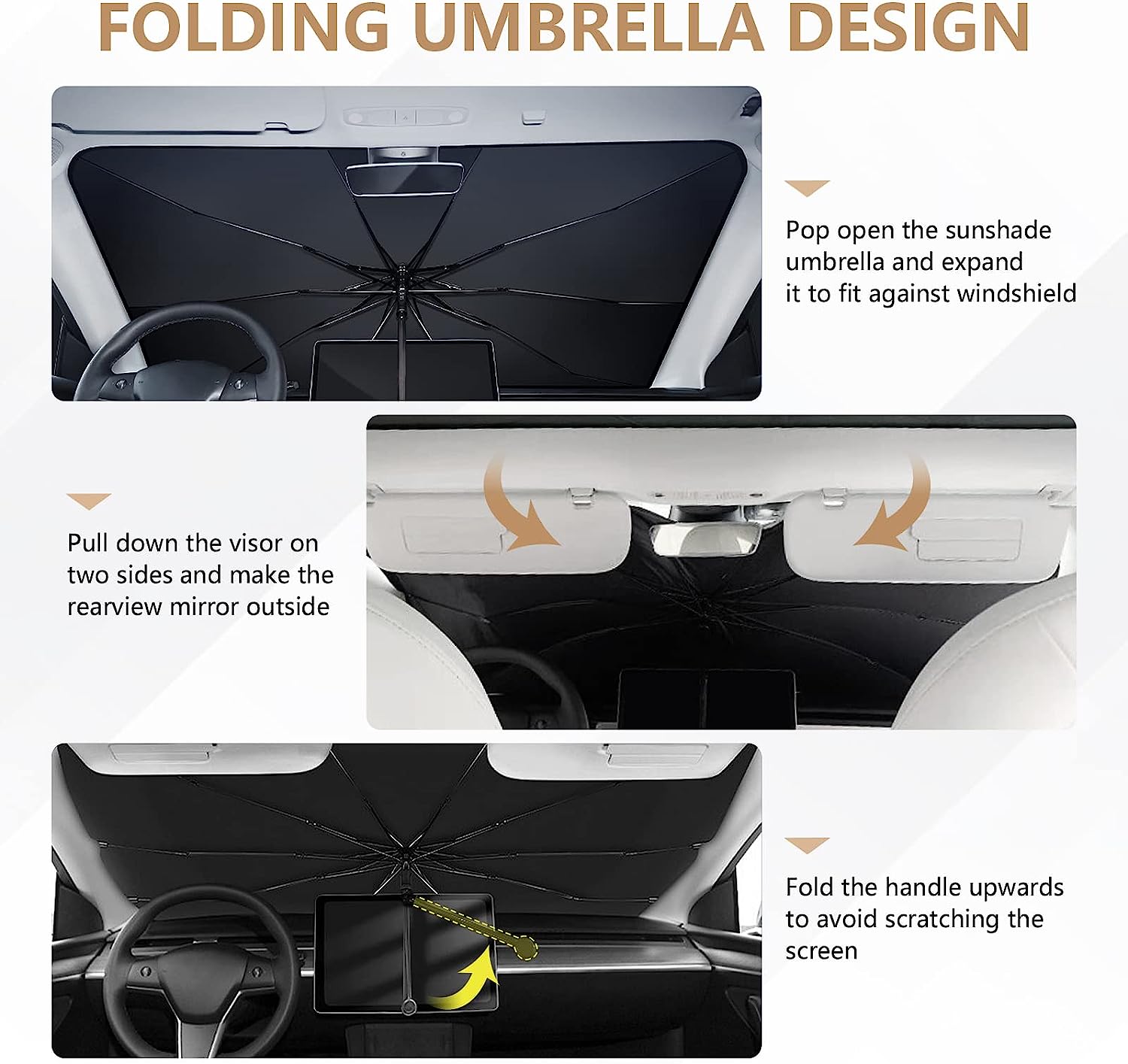 FOLDING UMBRELLA DESIGN

Pop open the sunshade umbrella and expand it to fit against windshield

Pull down the visor on two sides and make the rearview mirror outside

Fold the handle upwards to avoid scratching the screen