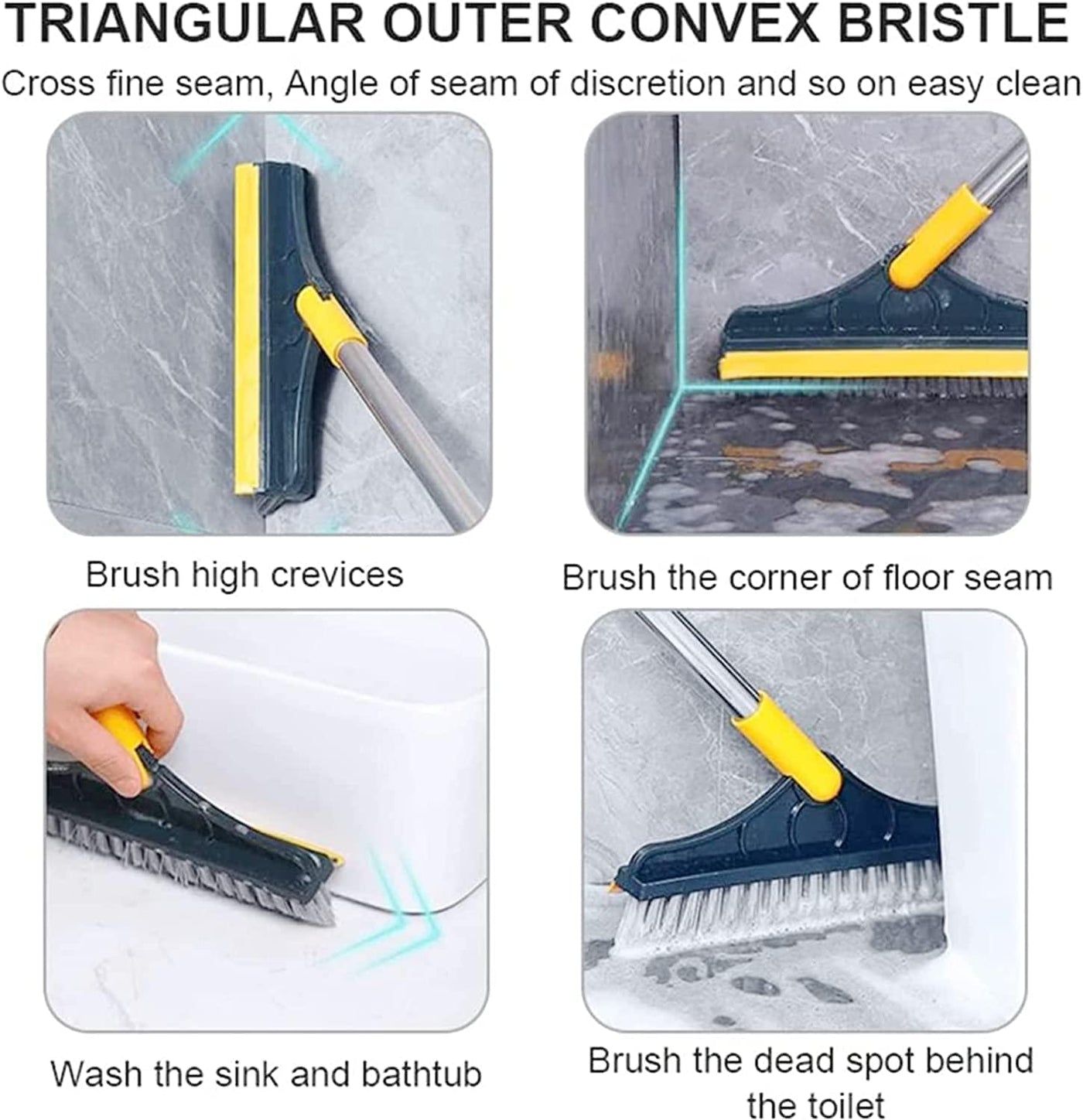 TRIANGULAR OUTER CONVEX BRISTLE

Cross fine seam, Angle of seam of discretion and so on easy clean

Brush high crevices

Brush the corner of floor seam

Wash the sink and bathtub

Brush the dead spot behind the toilet