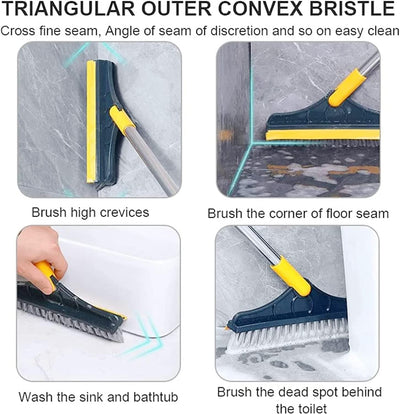 TRIANGULAR OUTER CONVEX BRISTLE

Cross fine seam, Angle of seam of discretion and so on easy clean

Brush high crevices

Brush the corner of floor seam

Wash the sink and bathtub

Brush the dead spot behind the toilet